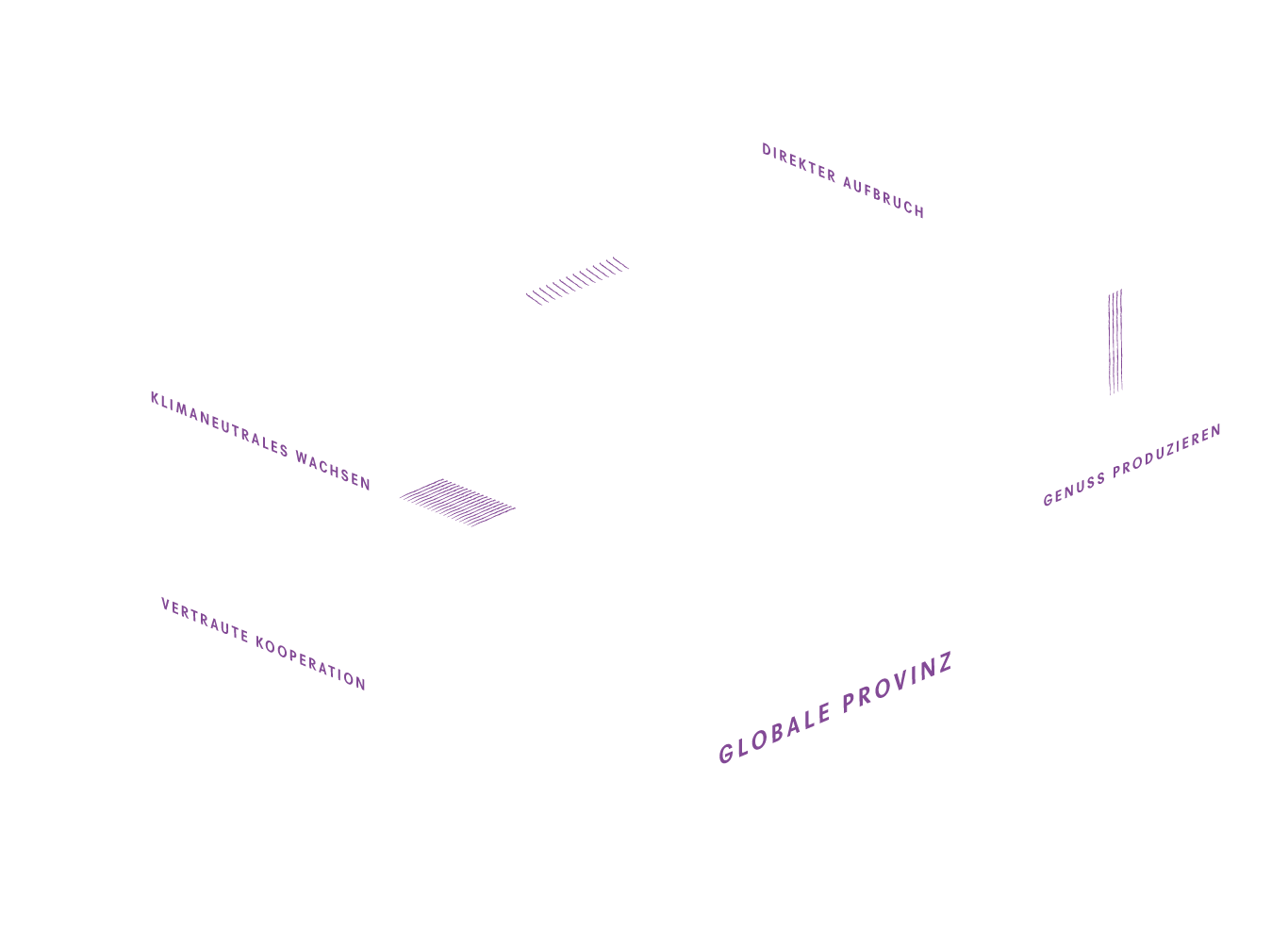 DIREKTER AUFBRUCH

KLIMANEUTRALES WACHSEN

GENUSS PRODUZIEREN

VERTRAUTE KOOPERATION

GLOBALE PROVINZ